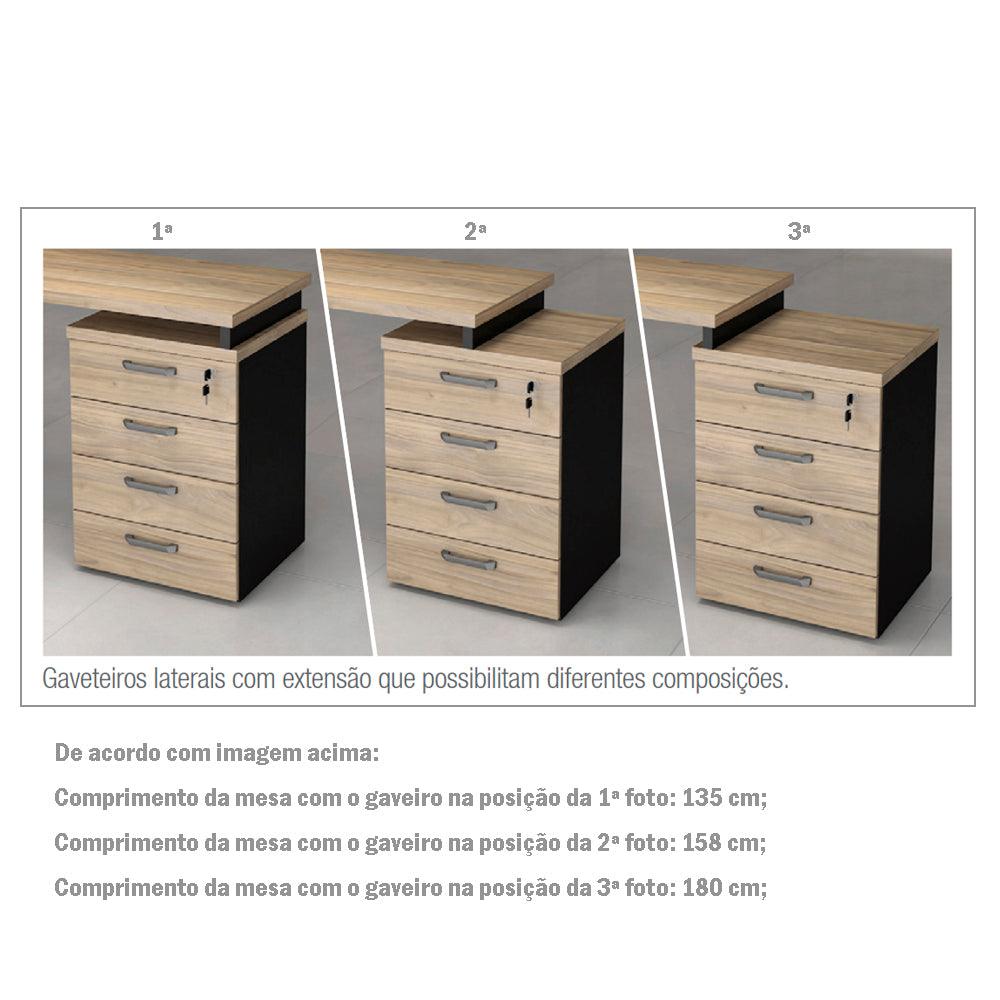 1ª

2ª

3ª

Gaveteiros laterais com extensão que possibilitam diferentes composições.

De acordo com imagem acima:

Comprimento da mesa com o gaveiro na posição da 1ª foto: 135 cm;

Comprimento da mesa com o gaveiro na posição da 2ª foto: 158 cm;

Comprimento da mesa com o gaveiro na posição da 3ª foto: 180 cm;